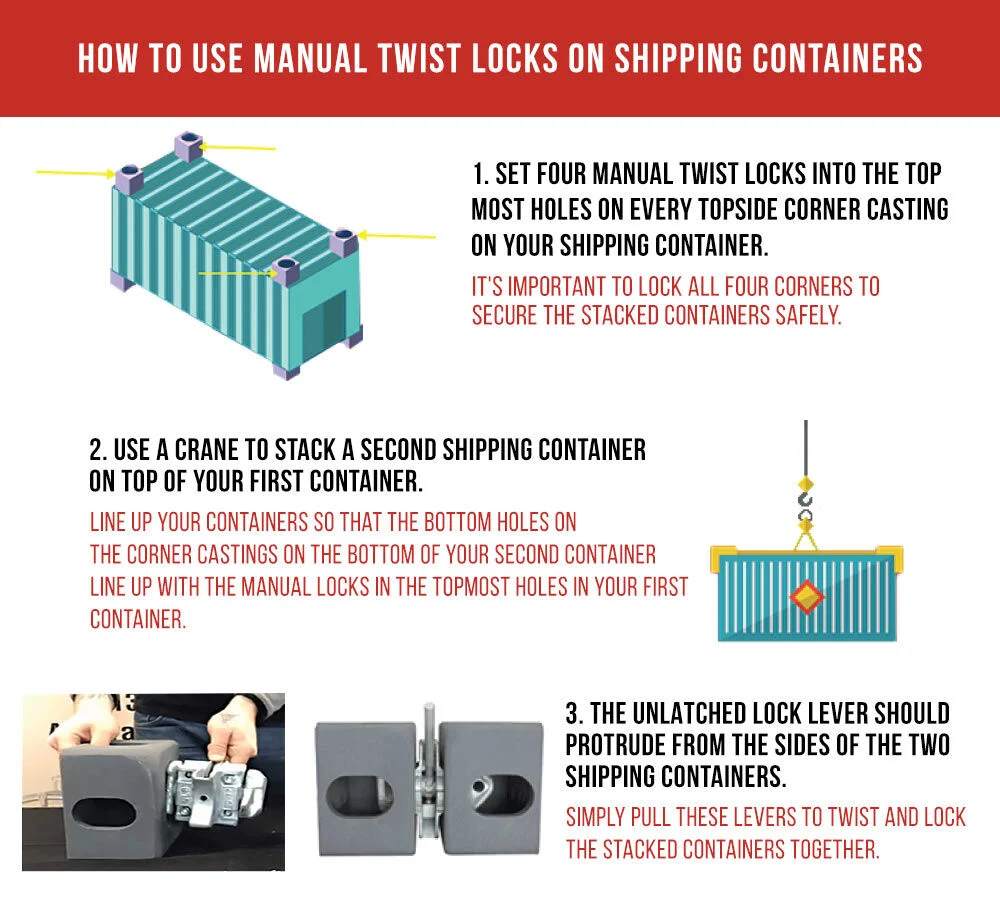 HOW TO USE MANUAL TWIST LOCKS ON SHIPPING CONTAINERS

1. SET FOUR MANUAL TWIST LOCKS INTO THE TOP MOST HOLES ON EVERY TOPSIDE CORNER CASTING ON YOUR SHIPPING CONTAINER.

IT'S IMPORTANT TO LOCK ALL FOUR CORNERS TO SECURE THE STACKED CONTAINERS SAFELY.

2. USE A CRANE TO STACK A SECOND SHIPPING CONTAINER ON TOP OF YOUR FIRST CONTAINER.

LINE UP YOUR CONTAINERS SO THAT THE BOTTOM HOLES ON THE CORNER CASTINGS ON THE BOTTOM OF YOUR SECOND CONTAINER LINE UP WITH THE MANUAL LOCKS IN THE TOPMOST HOLES IN YOUR FIRST CONTAINER.

3. THE UNLATCHED LOCK LEVER SHOULD PROTRUDE FROM THE SIDES OF THE TWO SHIPPING CONTAINERS.

SIMPLY PULL THESE LEVERS TO TWIST AND LOCK THE STACKED CONTAINERS TOGETHER.