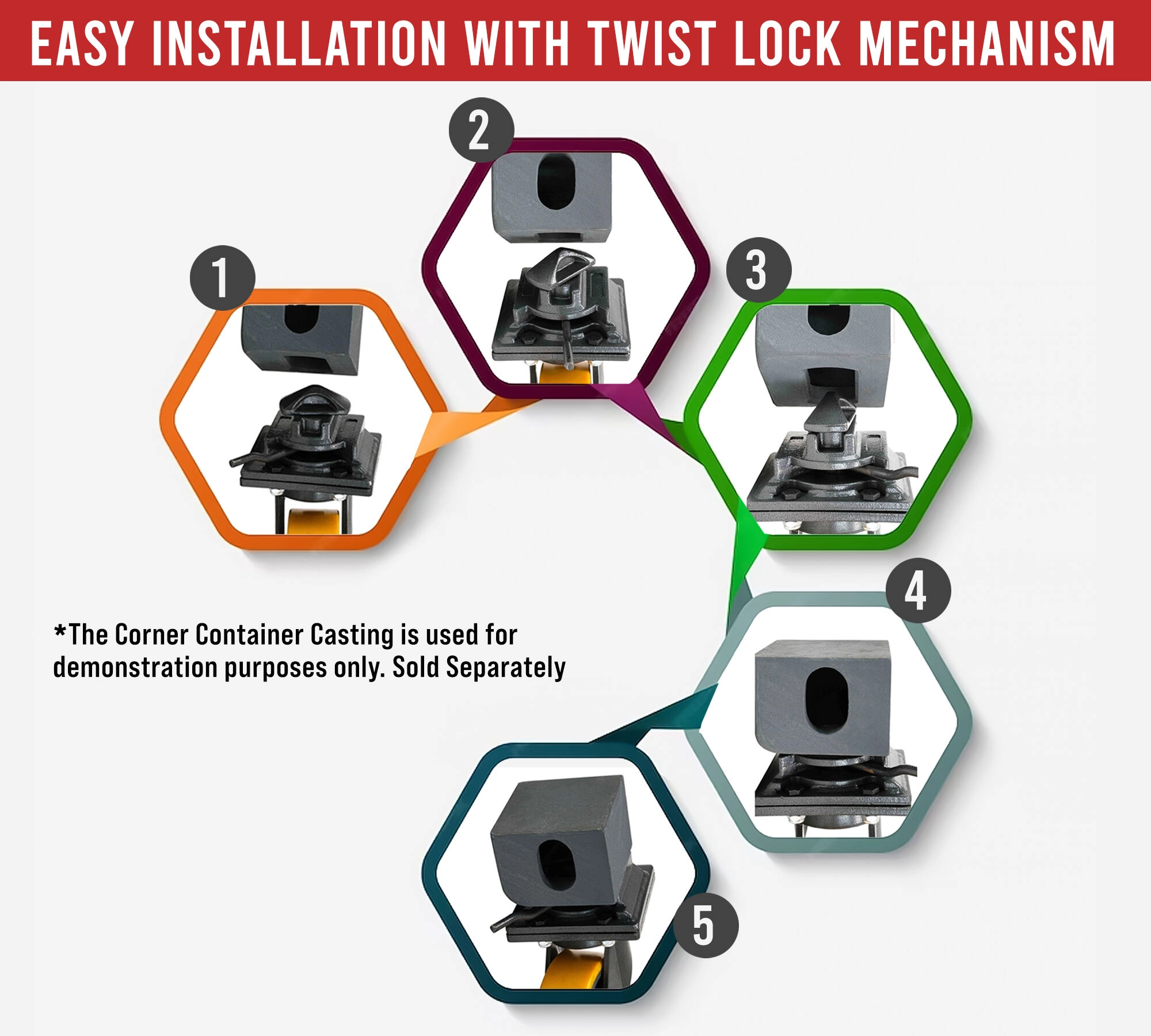 EASY INSTALLATION WITH TWIST LOCK MECHANISM

2

1

3

4

*The Corner Container Casting is used for demonstration purposes only. Sold Separately

5